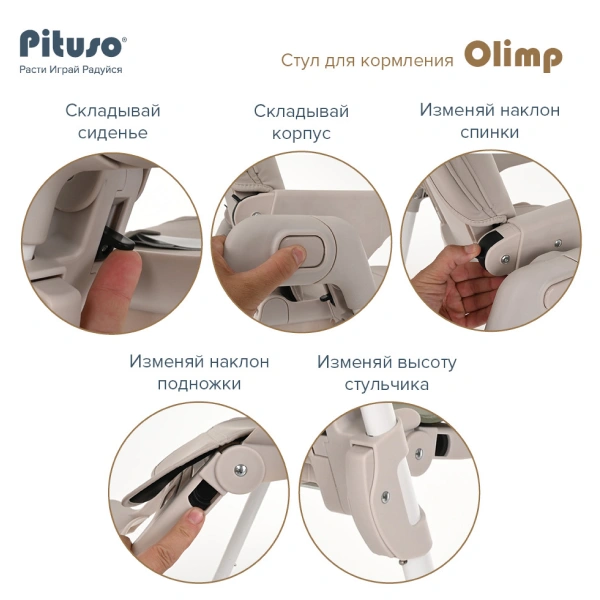 Pituso®
Расти Играй Радуйся

Стул для кормления Olimp

Складывай сиденье

Складывай корпус

Изменяй наклон спинки

Изменяй наклон подножки

Изменяй высоту стульчика