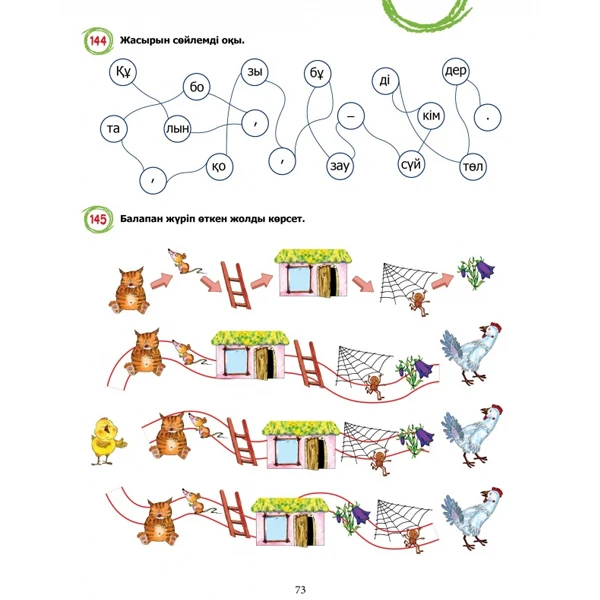 144 Жасырын сөйлемді оқы.

Құ
бо
зы
бұ
ді
дер
та
лын
,
–
кім
.
,
қо
,
зау
сүй
төл

145 Балапан жүріп өткен жолды көрсет.

73