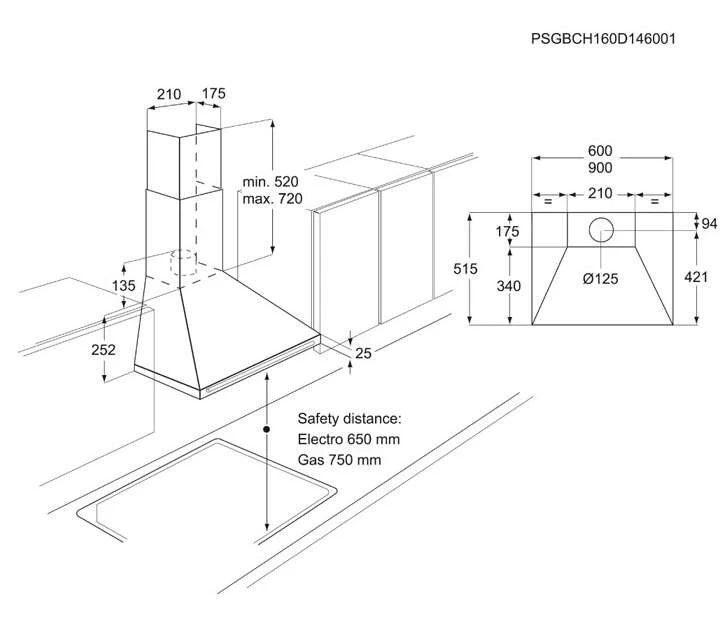 PSGBCH160D146001

210 175

min. 520
max. 720

135

252

25

Safety distance:
Electro 650 mm
Gas 750 mm

600
900

= 210 =

94

175

515

340

Ø125

421