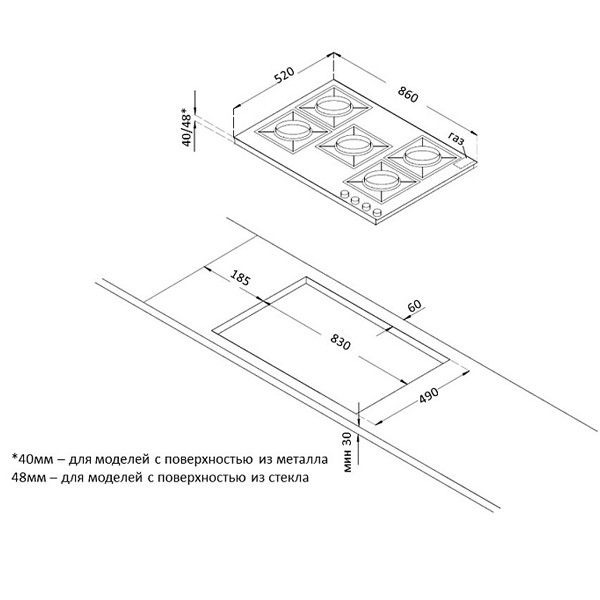 520
860
40/48*
газ
185
60
830
490
мин 30

*40мм – для моделей с поверхностью из металла
48мм – для моделей с поверхностью из стекла