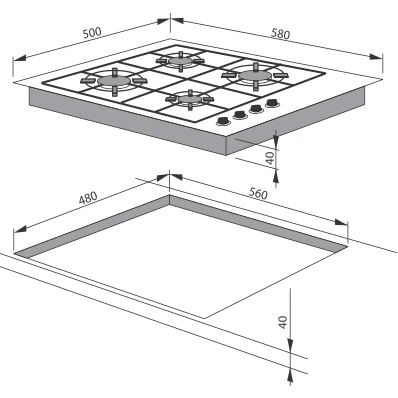 500
580
40
480
560
40