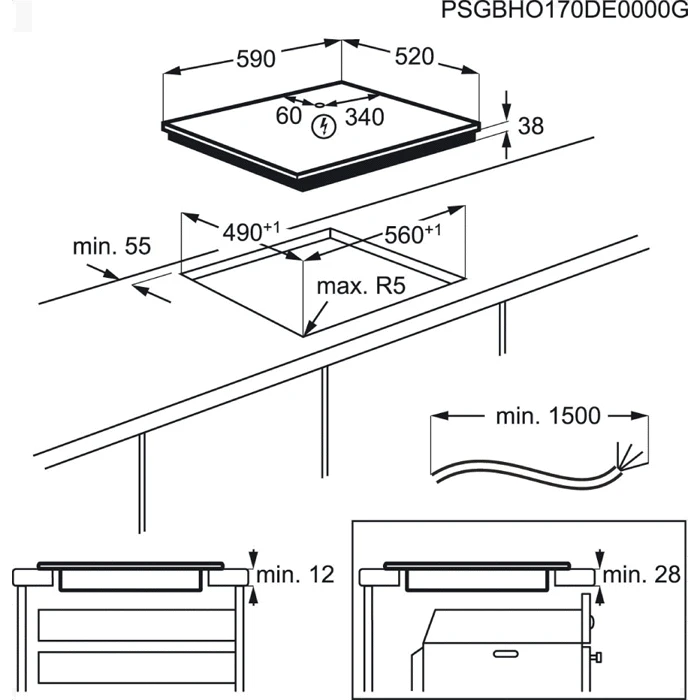 PSGBHO170DE0000G

590

520

60

340

38

$490^{+1}$

$560^{+1}$

min. 55

max. R5

min. 1500

min. 12

min. 28