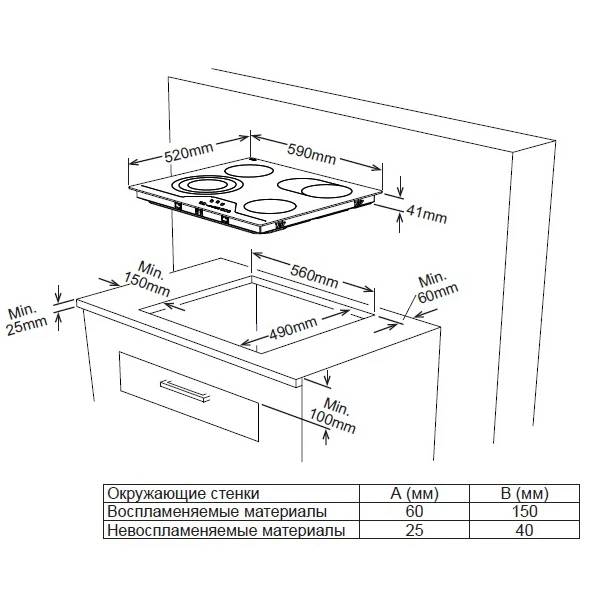 520mm
590mm
41mm
Min. 150mm
560mm
Min. 60mm
Min. 25mm
490mm
Min. 100mm

| Окружающие стенки | A (мм) | B (мм) |
|---|---|---|
| Воспламеняемые материалы | 60 | 150 |
| Невоспламеняемые материалы | 25 | 40 |