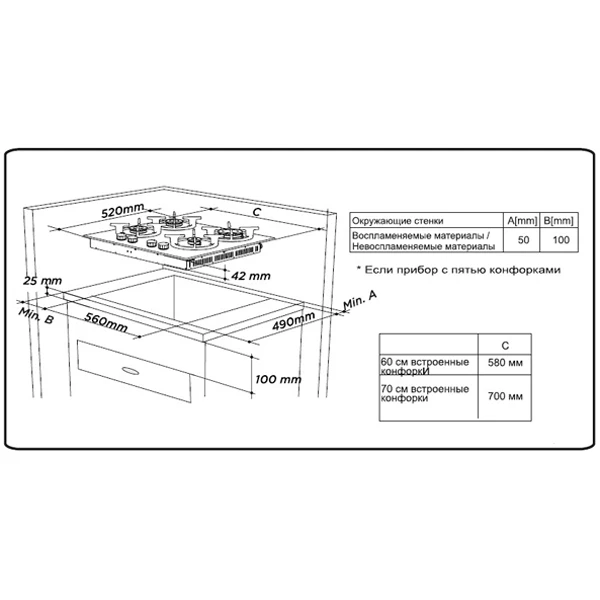 520mm

C

42 mm

25 mm

Min. B

560mm

490mm

Min. A

100 mm

| Окружающие стенки | A[mm] | B[mm] |
|---|---|---|
| Воспламеняемые материалы / Невоспламеняемые материалы | 50 | 100 |

* Если прибор с пятью конфорками

| | C |
|---|---|
| 60 см встроенные конфоркИ | 580 мм |
| 70 см встроенные конфорки | 700 мм |