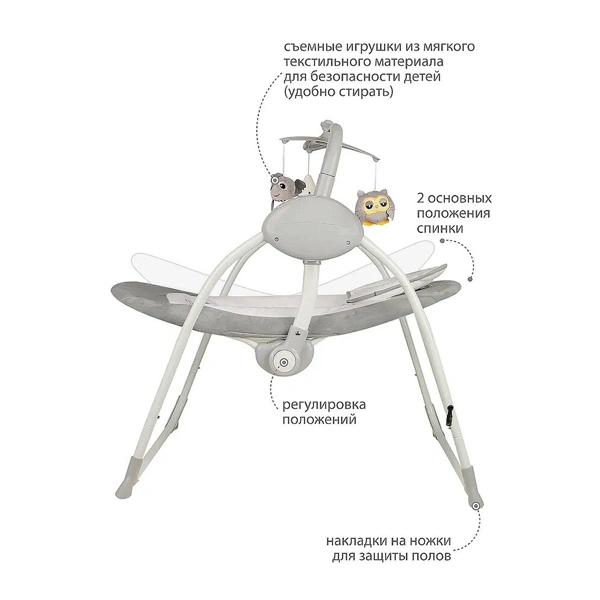 съемные игрушки из мягкого текстильного материала для безопасности детей (удобно стирать)

2 основных положения спинки

регулировка положений

накладки на ножки для защиты полов