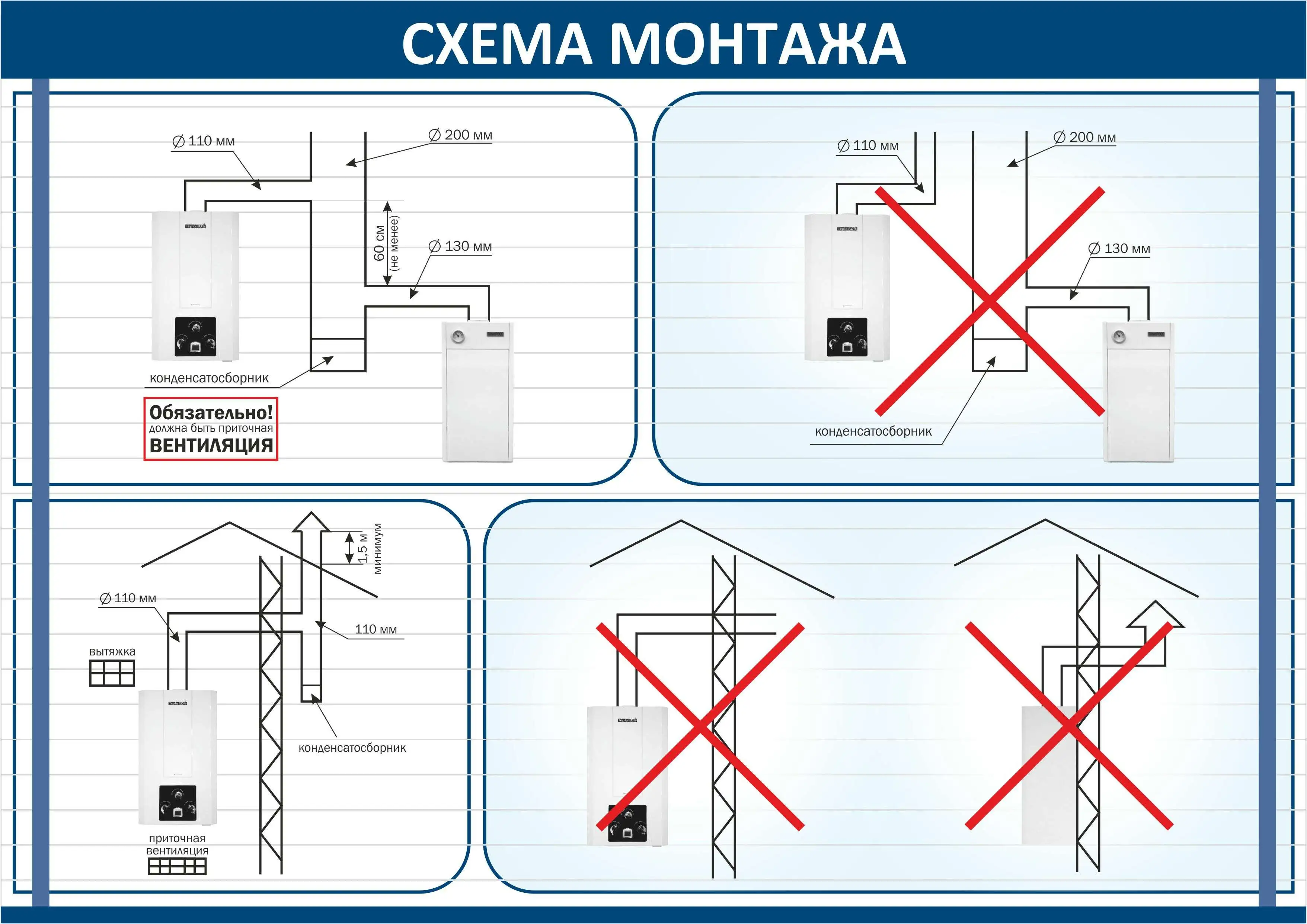 СХЕМА МОНТАЖА

∅ 110 мм

∅ 200 мм

60 см
(не менее)

∅ 130 мм

конденсатосборник

Обязательно!
должна быть приточная
ВЕНТИЛЯЦИЯ

∅ 110 мм

∅ 200 мм

∅ 130 мм

конденсатосборник

1,5 м
минимум

∅ 110 мм

110 мм

вытяжка

конденсатосборник

приточная
вентиляция