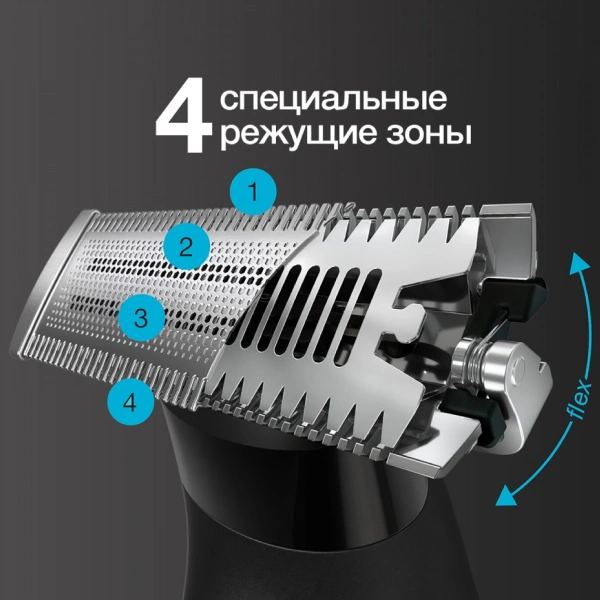 4 специальные режущие зоны

1

2

3

4

flex