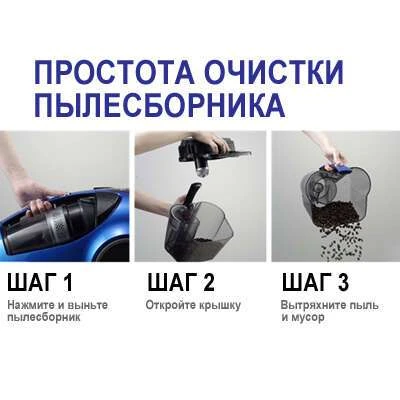 ПРОСТОТА ОЧИСТКИ ПЫЛЕСБОРНИКА

ШАГ 1
Нажмите и выньте пылесборник

ШАГ 2
Откройте крышку

ШАГ 3
Вытряхните пыль и мусор