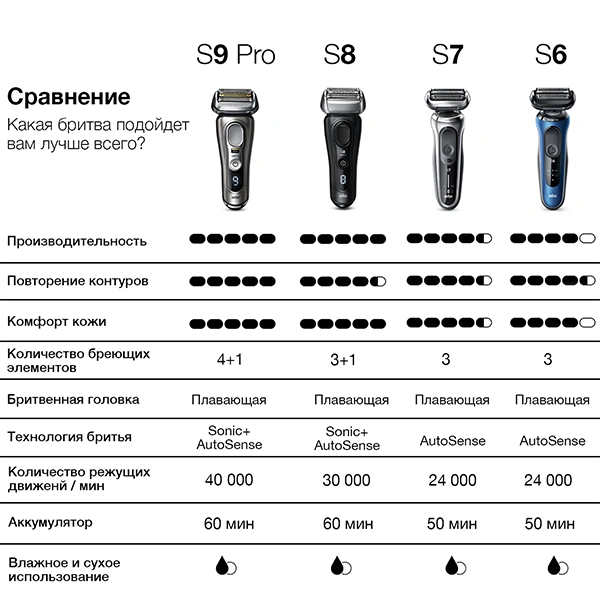 Сравнение

Какая бритва подойдет вам лучше всего?

| | S9 Pro | S8 | S7 | S6 |
|---|---|---|---|---|
| Производительность | | | | |
| Повторение контуров | | | | |
| Комфорт кожи | | | | |
| Количество бреющих элементов | 4+1 | 3+1 | 3 | 3 |
| Бритвенная головка | Плавающая | Плавающая | Плавающая | Плавающая |
| Технология бритья | Sonic+ AutoSense | Sonic+ AutoSense | AutoSense | AutoSense |
| Количество режущих движенй / мин | 40 000 | 30 000 | 24 000 | 24 000 |
| Аккумулятор | 60 мин | 60 мин | 50 мин | 50 мин |
| Влажное и сухое использование | | | | |