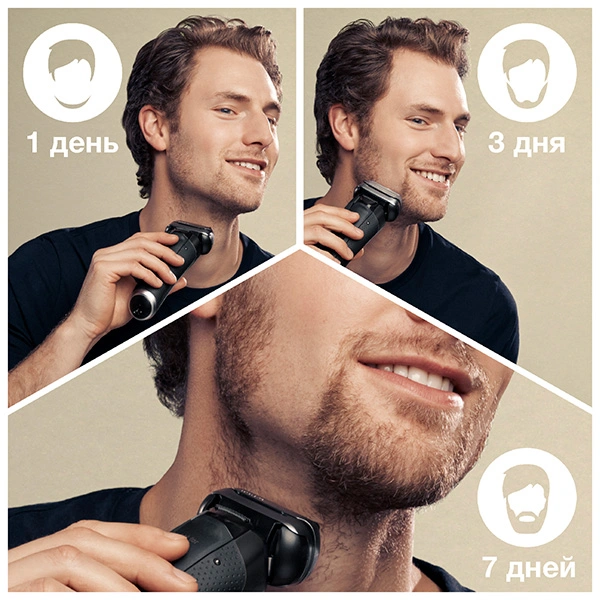 1 день

3 дня

7 дней