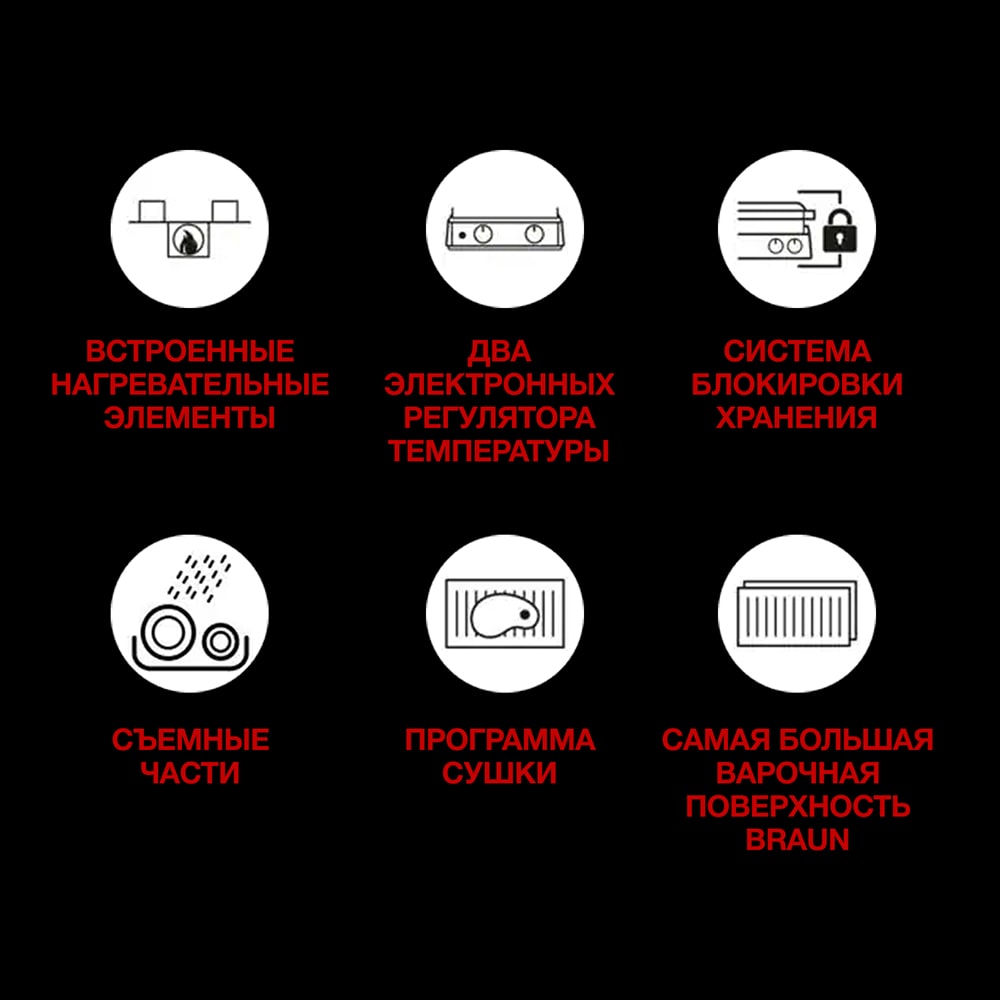 ВСТРОЕННЫЕ НАГРЕВАТЕЛЬНЫЕ ЭЛЕМЕНТЫ

ДВА ЭЛЕКТРОННЫХ РЕГУЛЯТОРА ТЕМПЕРАТУРЫ

СИСТЕМА БЛОКИРОВКИ ХРАНЕНИЯ

СЪЕМНЫЕ ЧАСТИ

ПРОГРАММА СУШКИ

САМАЯ БОЛЬШАЯ ВАРОЧНАЯ ПОВЕРХНОСТЬ BRAUN