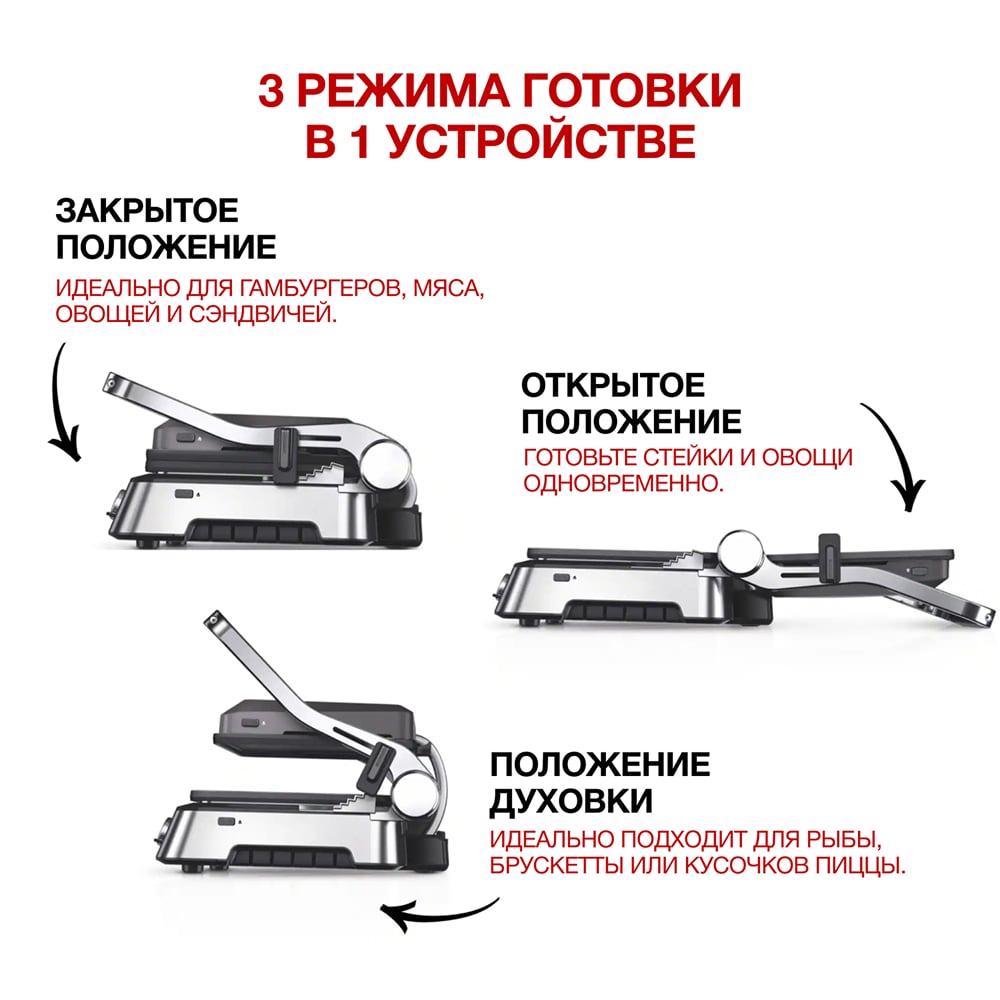 3 РЕЖИМА ГОТОВКИ
В 1 УСТРОЙСТВЕ

ЗАКРЫТОЕ
ПОЛОЖЕНИЕ

ИДЕАЛЬНО ДЛЯ ГАМБУРГЕРОВ, МЯСА, ОВОЩЕЙ И СЭНДВИЧЕЙ.

ОТКРЫТОЕ
ПОЛОЖЕНИЕ

ГОТОВЬТЕ СТЕЙКИ И ОВОЩИ ОДНОВРЕМЕННО.

ПОЛОЖЕНИЕ
ДУХОВКИ

ИДЕАЛЬНО ПОДХОДИТ ДЛЯ РЫБЫ, БРУСКЕТТЫ ИЛИ КУСОЧКОВ ПИЦЦЫ.