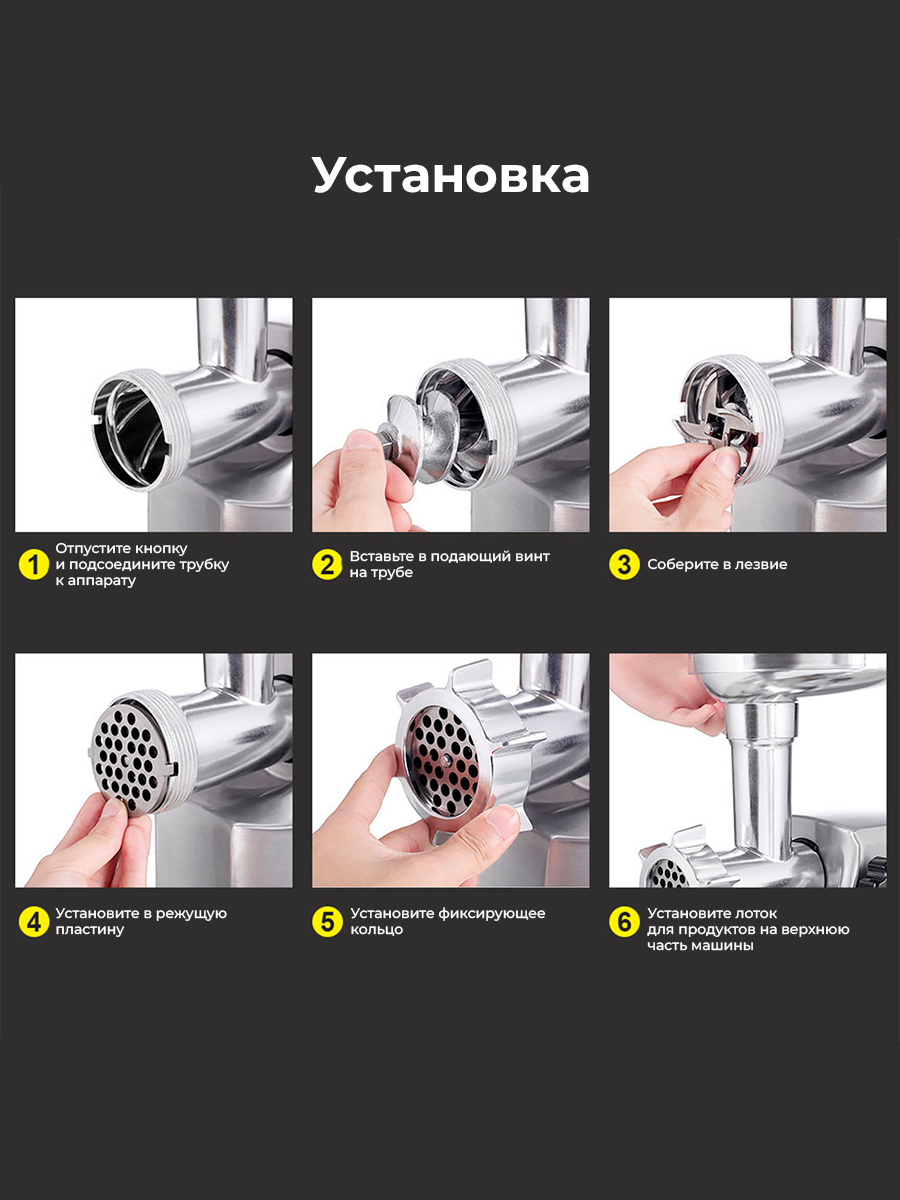 Установка

1 Отпустите кнопку и подсоедините трубку к аппарату

2 Вставьте в подающий винт на трубе

3 Соберите в лезвие

4 Установите в режущую пластину

5 Установите фиксирующее кольцо

6 Установите лоток для продуктов на верхнюю часть машины