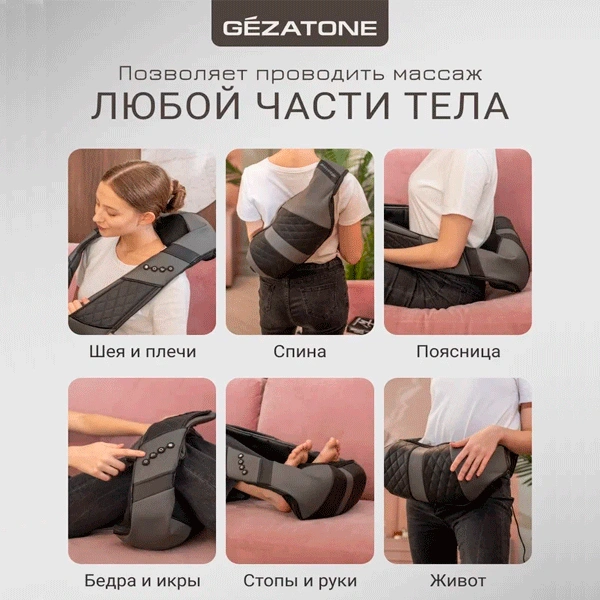 GÉZATONE

Позволяет проводить массаж
ЛЮБОЙ ЧАСТИ ТЕЛА

Шея и плечи

Спина

Поясница

Бедра и икры

Стопы и руки

Живот