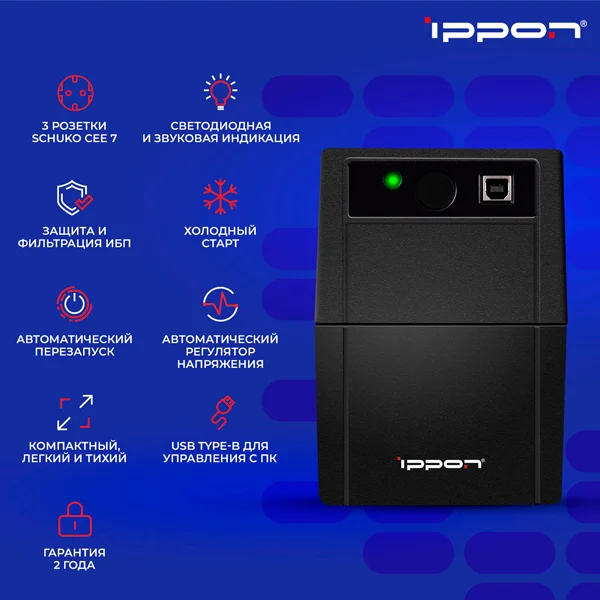 IPPON®

3 РОЗЕТКИ SCHUKO CEE 7

СВЕТОДИОДНАЯ И ЗВУКОВАЯ ИНДИКАЦИЯ

ЗАЩИТА И ФИЛЬТРАЦИЯ ИБП

ХОЛОДНЫЙ СТАРТ

АВТОМАТИЧЕСКИЙ ПЕРЕЗАПУСК

АВТОМАТИЧЕСКИЙ РЕГУЛЯТОР НАПРЯЖЕНИЯ

КОМПАКТНЫЙ, ЛЕГКИЙ И ТИХИЙ

USB TYPE-B ДЛЯ УПРАВЛЕНИЯ С ПК

ГАРАНТИЯ 2 ГОДА

IPPON®