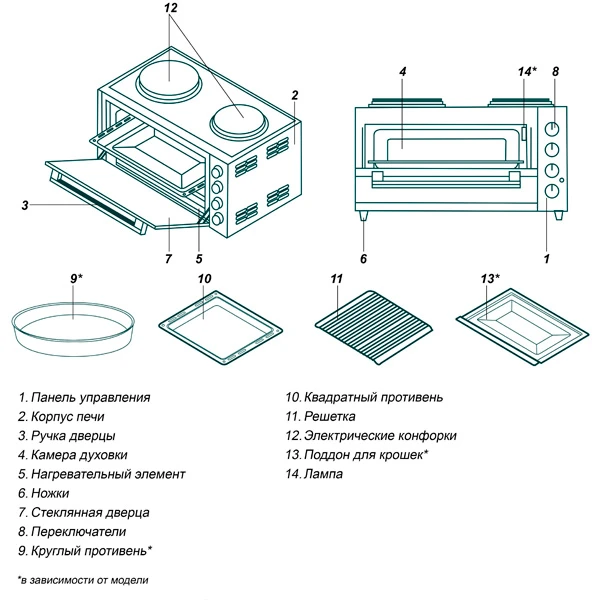 12
2
3
7
5
4
14*
8
6
1
9*
10
11
13*

1. Панель управления
2. Корпус печи
3. Ручка дверцы
4. Камера духовки
5. Нагревательный элемент
6. Ножки
7. Стеклянная дверца
8. Переключатели
9. Круглый противень*

10. Квадратный противень
11. Решетка
12. Электрические конфорки
13. Поддон для крошек*
14. Лампа

*в зависимости от модели