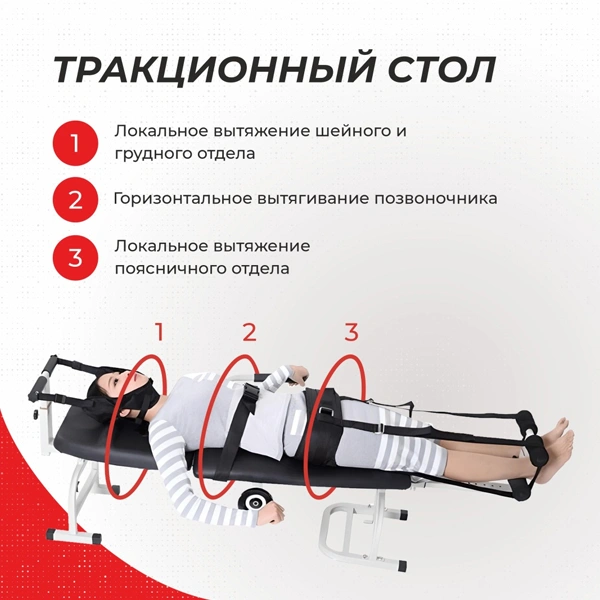 ТРАКЦИОННЫЙ СТОЛ

1 Локальное вытяжение шейного и грудного отдела

2 Горизонтальное вытягивание позвоночника

3 Локальное вытяжение поясничного отдела

1 2 3