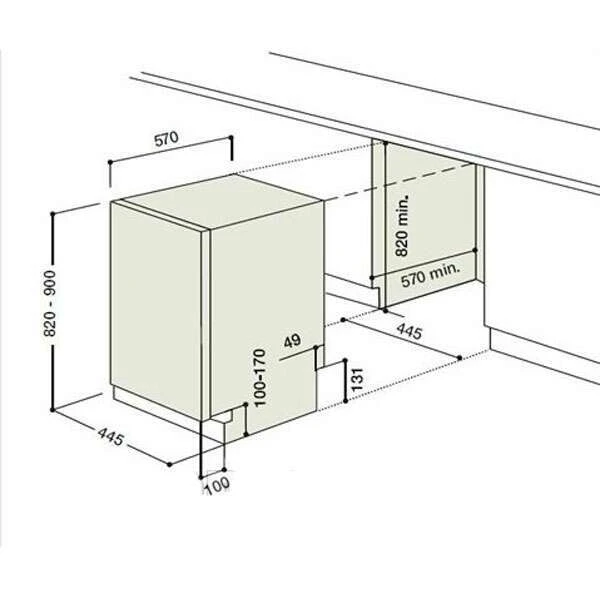 570
820 - 900
820 min.
570 min.
445
49
100-170
131
445
100