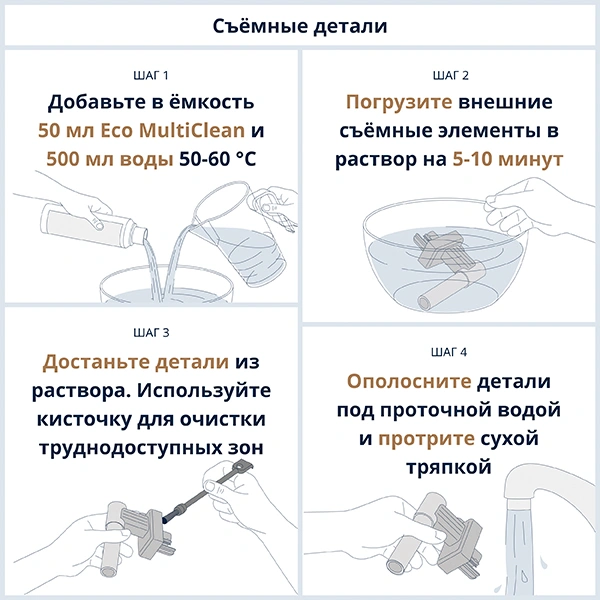 Съёмные детали

ШАГ 1
Добавьте в ёмкость 50 мл Eco MultiClean и 500 мл воды 50-60 °C

ШАГ 2
Погрузите внешние съёмные элементы в раствор на 5-10 минут

ШАГ 3
Достаньте детали из раствора. Используйте кисточку для очистки труднодоступных зон

ШАГ 4
Ополосните детали под проточной водой и протрите сухой тряпкой