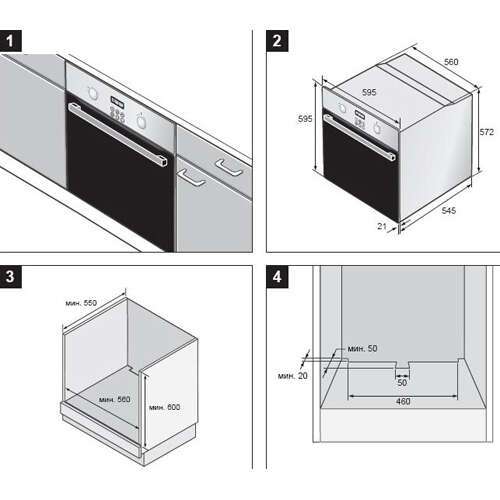 1

2

560

595

595

572

545

21

3

мин. 550

мин. 560

мин. 600

4

мин. 50

мин. 20

50

460