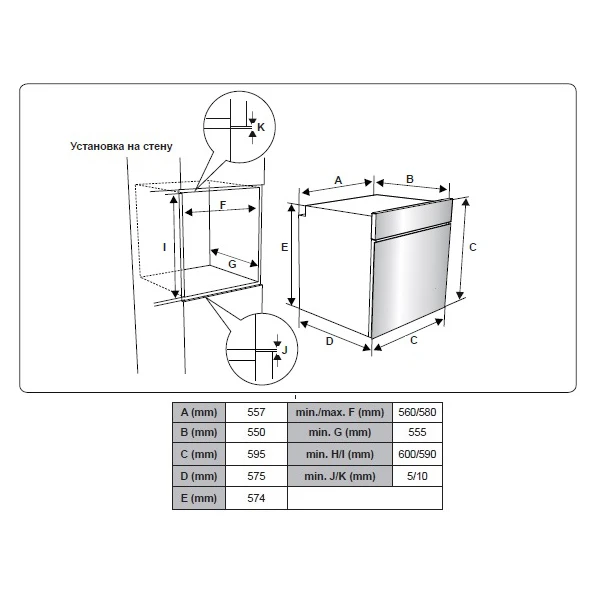 Установка на стену

K

F

I

G

J

A

B

E

C

D

C

| A (mm) | 557 | min./max. F (mm) | 560/580 |
|---|---|---|---|
| B (mm) | 550 | min. G (mm) | 555 |
| C (mm) | 595 | min. H/I (mm) | 600/590 |
| D (mm) | 575 | min. J/K (mm) | 5/10 |
| E (mm) | 574 | | |