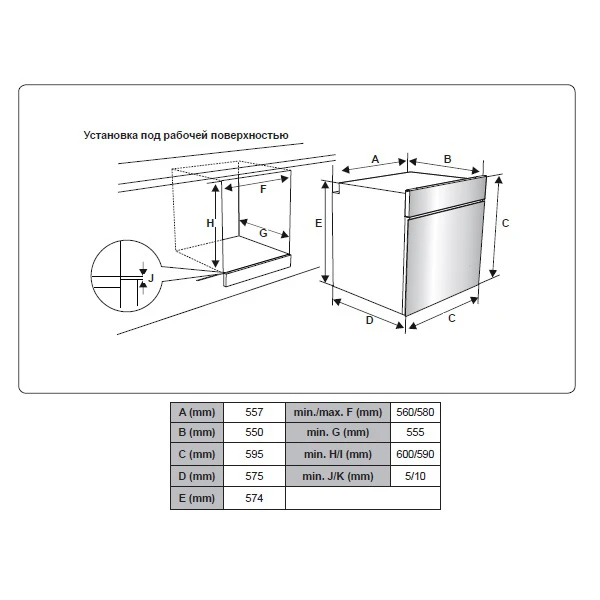 Установка под рабочей поверхностью

F
H
G
J
A
B
E
C
D
C

| A (mm) | 557 | min./max. F (mm) | 560/580 |
|---|---|---|---|
| B (mm) | 550 | min. G (mm) | 555 |
| C (mm) | 595 | min. H/I (mm) | 600/590 |
| D (mm) | 575 | min. J/K (mm) | 5/10 |
| E (mm) | 574 | | |