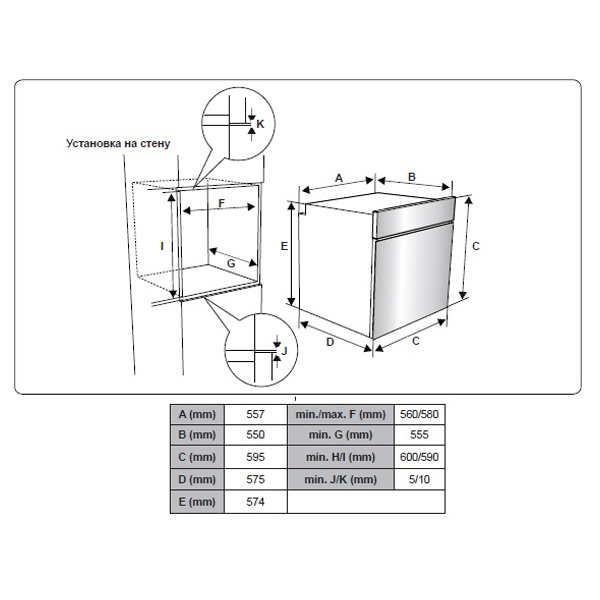 Установка на стену

K

F

I

G

J

A

B

E

C

D

C

| A (mm) | 557 | min./max. F (mm) | 560/580 |
|---|---|---|---|
| B (mm) | 550 | min. G (mm) | 555 |
| C (mm) | 595 | min. H/I (mm) | 600/590 |
| D (mm) | 575 | min. J/K (mm) | 5/10 |
| E (mm) | 574 | | |