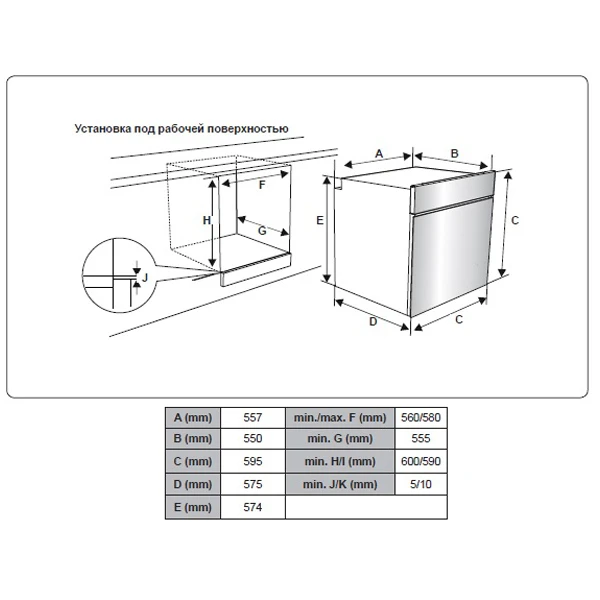 Установка под рабочей поверхностью

F

H

G

J

A

B

E

C

D

C

| A (mm) | 557 | min./max. F (mm) | 560/580 |
|---|---|---|---|
| B (mm) | 550 | min. G (mm) | 555 |
| C (mm) | 595 | min. H/I (mm) | 600/590 |
| D (mm) | 575 | min. J/K (mm) | 5/10 |
| E (mm) | 574 | | |