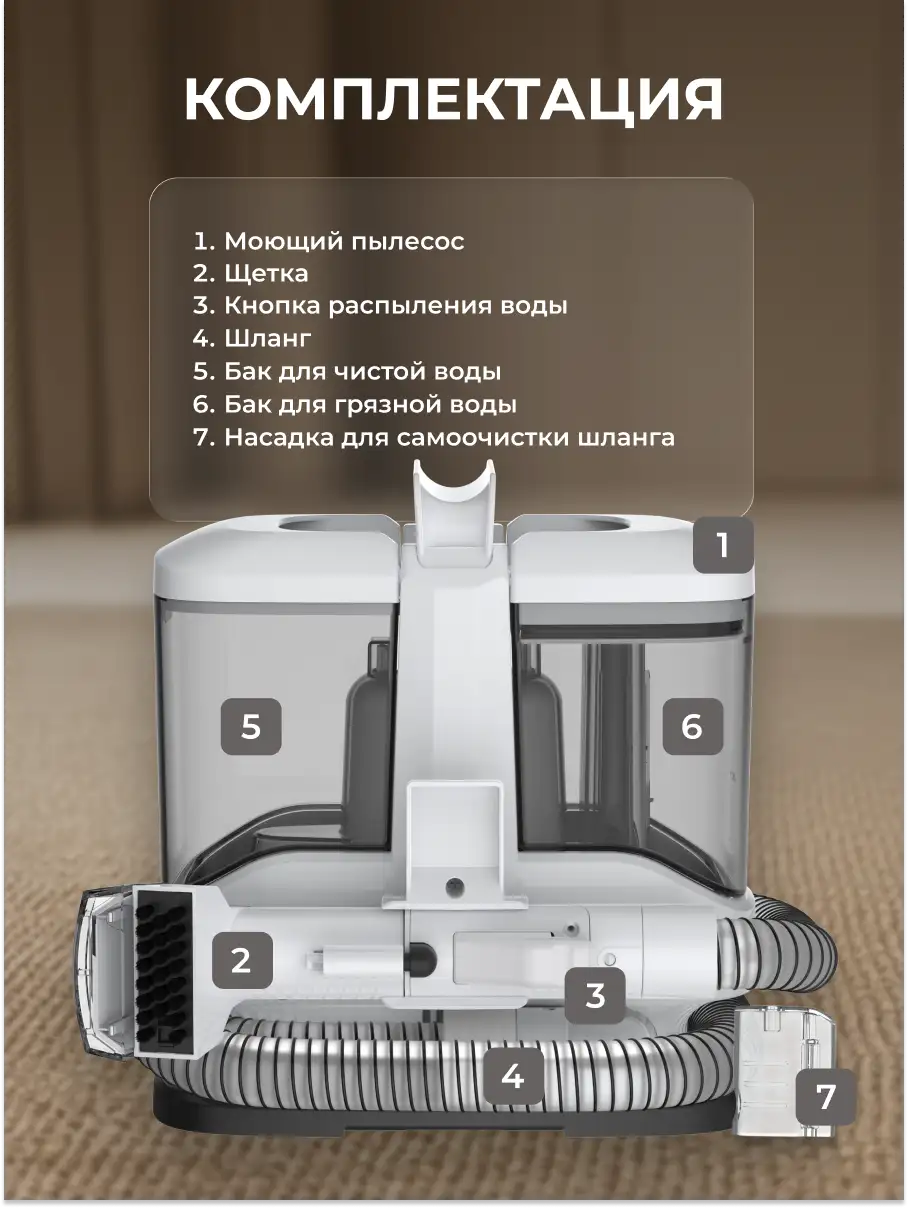 КОМПЛЕКТАЦИЯ

1. Моющий пылесос
2. Щетка
3. Кнопка распыления воды
4. Шланг
5. Бак для чистой воды
6. Бак для грязной воды
7. Насадка для самоочистки шланга

1

5

6

2

3

4

7