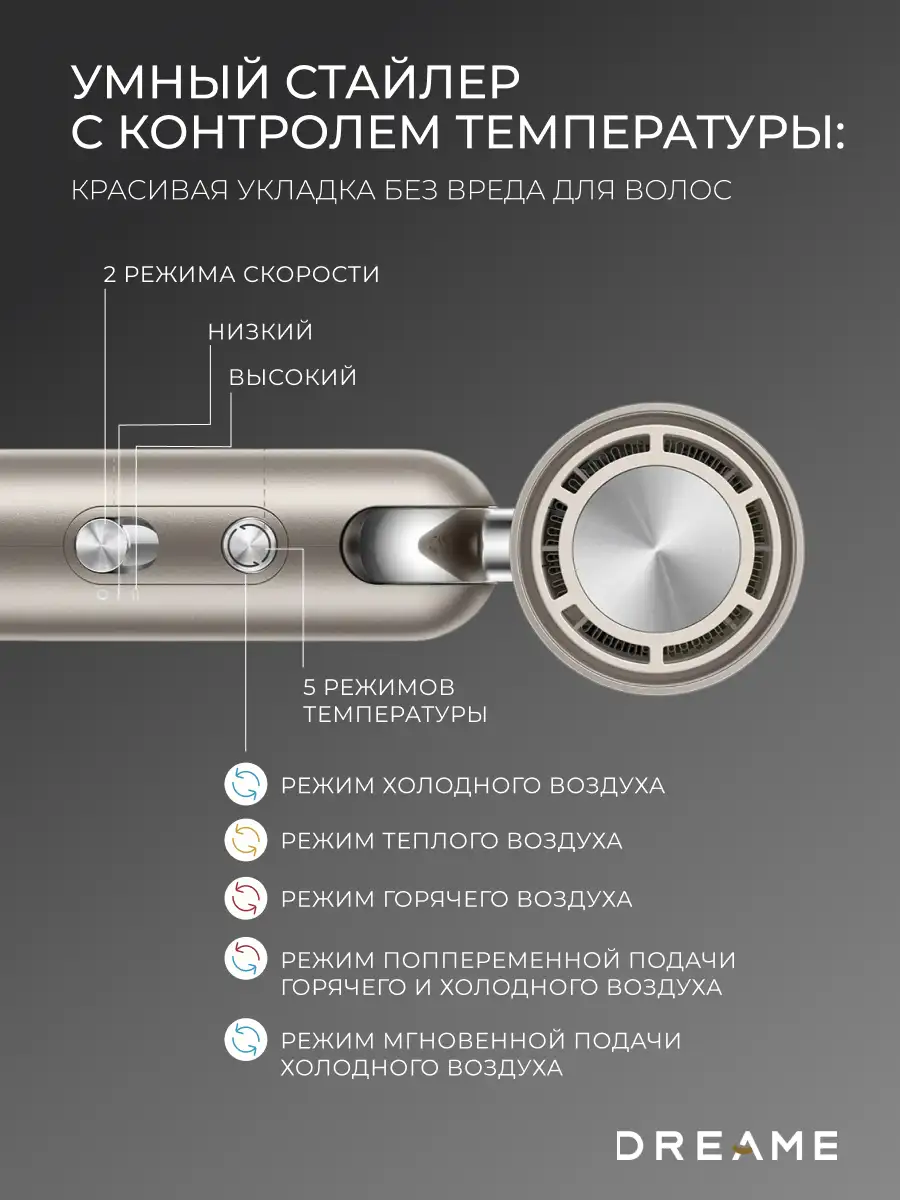 УМНЫЙ СТАЙЛЕР С КОНТРОЛЕМ ТЕМПЕРАТУРЫ:

КРАСИВАЯ УКЛАДКА БЕЗ ВРЕДА ДЛЯ ВОЛОС

2 РЕЖИМА СКОРОСТИ

НИЗКИЙ

ВЫСОКИЙ

5 РЕЖИМОВ ТЕМПЕРАТУРЫ

РЕЖИМ ХОЛОДНОГО ВОЗДУХА

РЕЖИМ ТЕПЛОГО ВОЗДУХА

РЕЖИМ ГОРЯЧЕГО ВОЗДУХА

РЕЖИМ ПОППЕРЕМЕННОЙ ПОДАЧИ ГОРЯЧЕГО И ХОЛОДНОГО ВОЗДУХА

РЕЖИМ МГНОВЕННОЙ ПОДАЧИ ХОЛОДНОГО ВОЗДУХА

DREAME