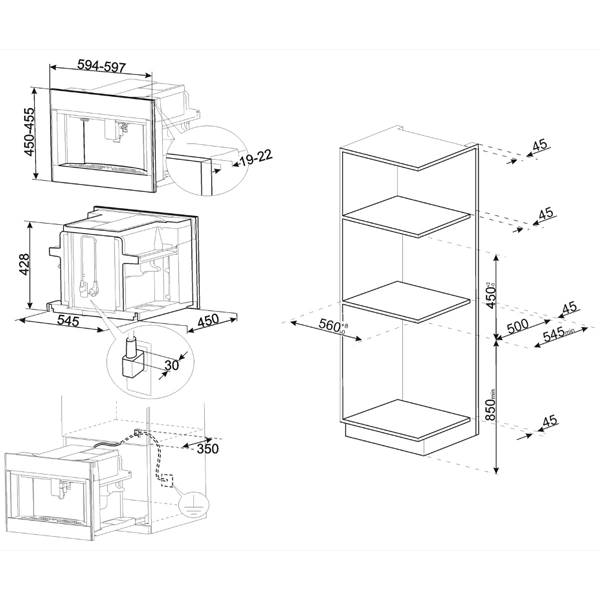 594-597

450-455

19-22

428

545

450

30

350

45

45

$450^{+2}_{0}$

45

$560^{+8}_{0}$

500

$545_{min}$

$850_{min}$

45