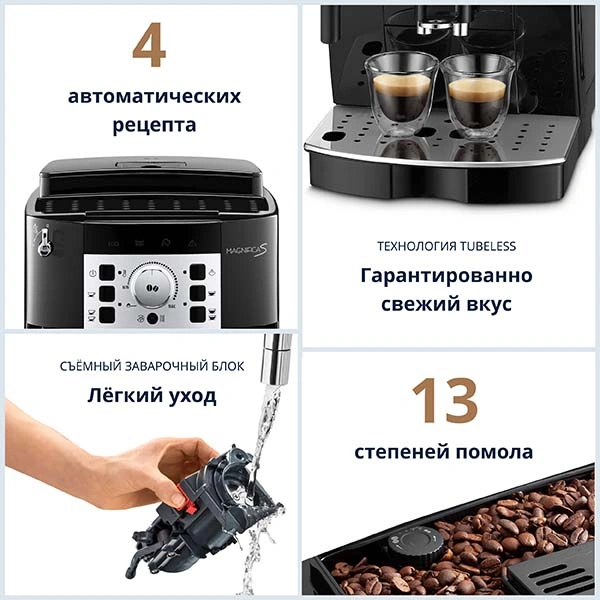 4
автоматических рецепта

ECO

MAGNIFICA S

ТЕХНОЛОГИЯ TUBELESS
Гарантированно свежий вкус

СЪЁМНЫЙ ЗАВАРОЧНЫЙ БЛОК
Лёгкий уход

13
степеней помола