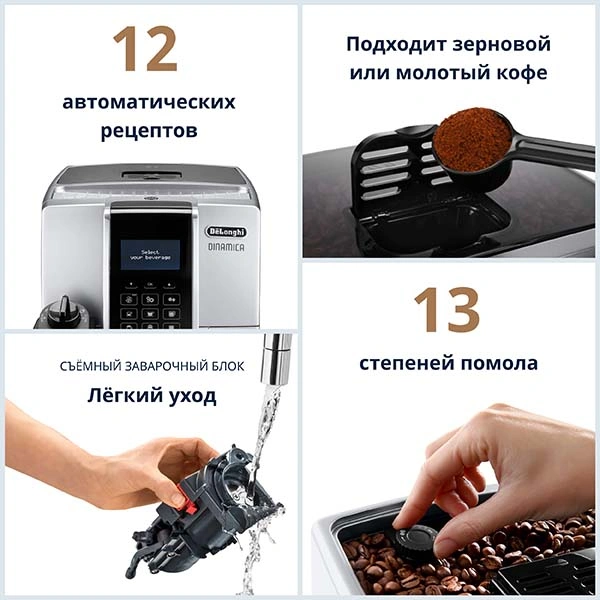 12

автоматических рецептов

DeLonghi

DINAMICA

Select your beverage

Подходит зерновой или молотый кофе

СЪЁМНЫЙ ЗАВАРОЧНЫЙ БЛОК

Лёгкий уход

13

степеней помола