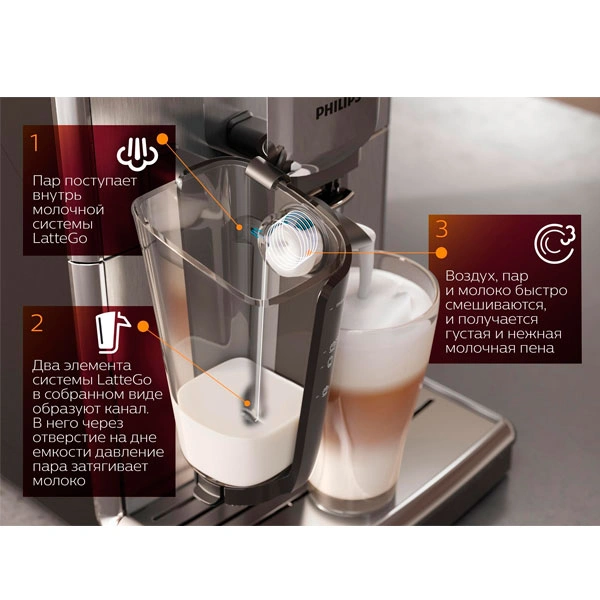 PHILIPS

1

Пар поступает внутрь молочной системы LatteGo

2

Два элемента системы LatteGo в собранном виде образуют канал. В него через отверстие на дне емкости давление пара затягивает молоко

3

Воздух, пар и молоко быстро смешиваются, и получается густая и нежная молочная пена