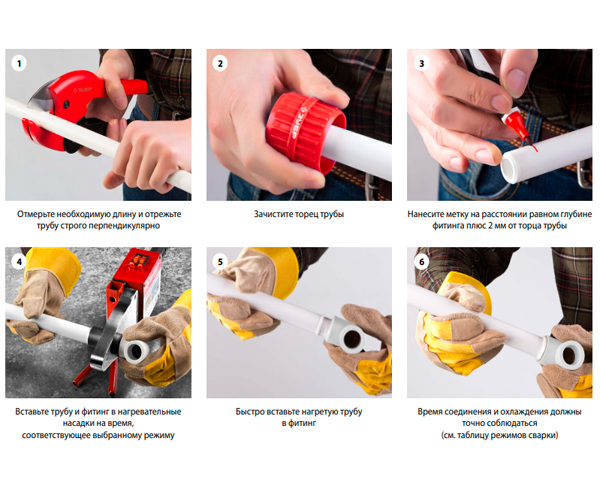 1

Отмерьте необходимую длину и отрежьте трубу строго перпендикулярно

2

Зачистите торец трубы

3

Нанесите метку на расстоянии равном глубине фитинга плюс 2 мм от торца трубы

4

Вставьте трубу и фитинг в нагревательные насадки на время, соответствующее выбранному режиму

5

Быстро вставьте нагретую трубу в фитинг

6

Время соединения и охлаждения должны точно соблюдаться (см. таблицу режимов сварки)