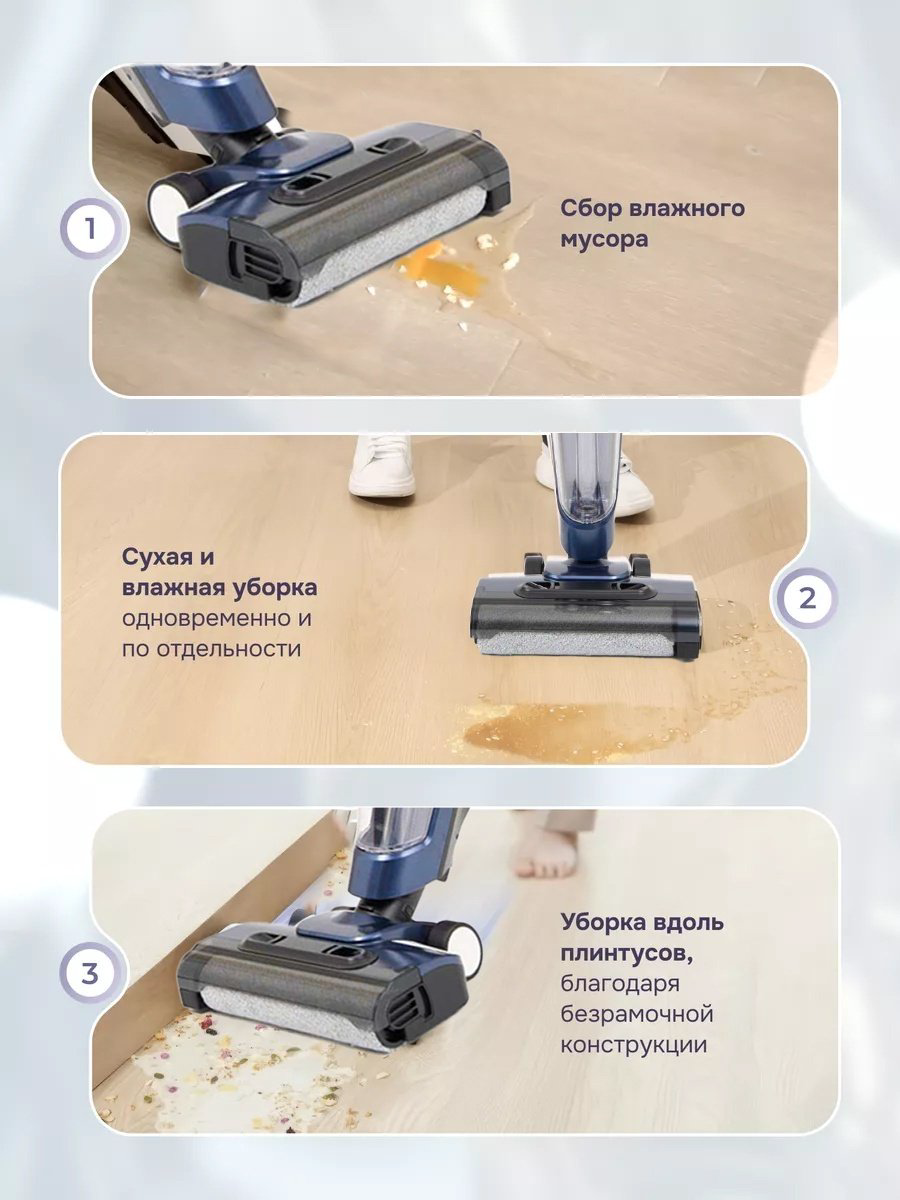 1

Сбор влажного мусора

Сухая и влажная уборка одновременно и по отдельности

2

3

Уборка вдоль плинтусов, благодаря безрамочной конструкции