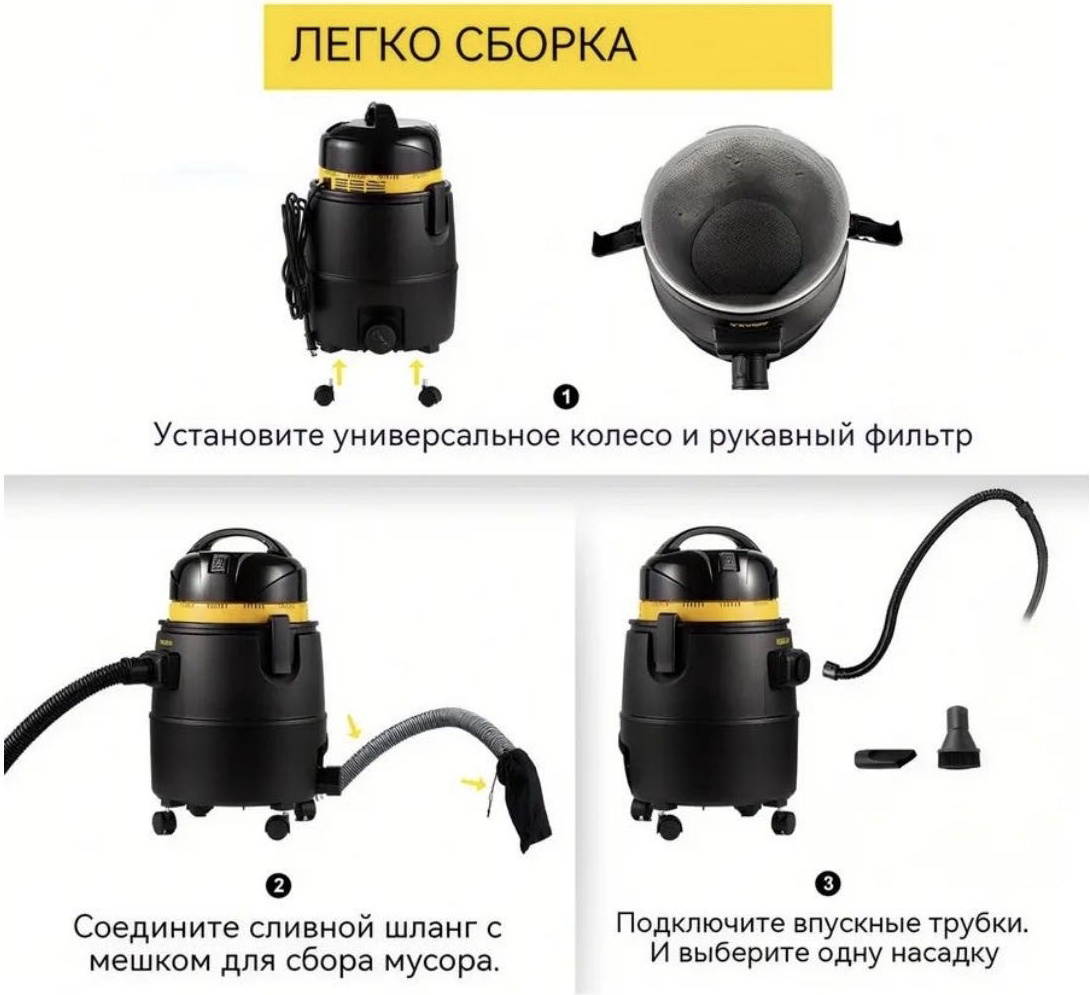 ЛЕГКО СБОРКА

❶
Установите универсальное колесо и рукавный фильтр

❷
Соедините сливной шланг с мешком для сбора мусора.

❸
Подключите впускные трубки. И выберите одну насадку