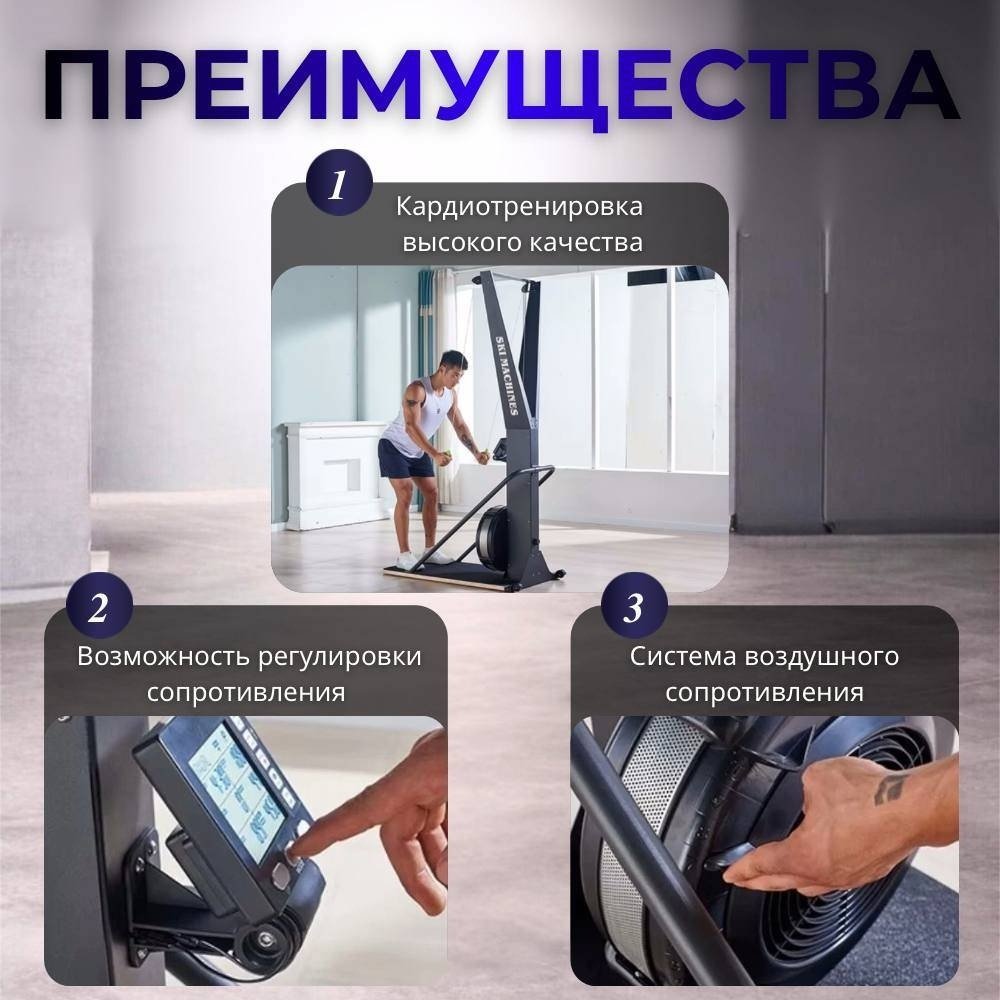 ПРЕИМУЩЕСТВА

1

Кардиотренировка высокого качества

SKI MACHINES

2

Возможность регулировки сопротивления

3

Система воздушного сопротивления