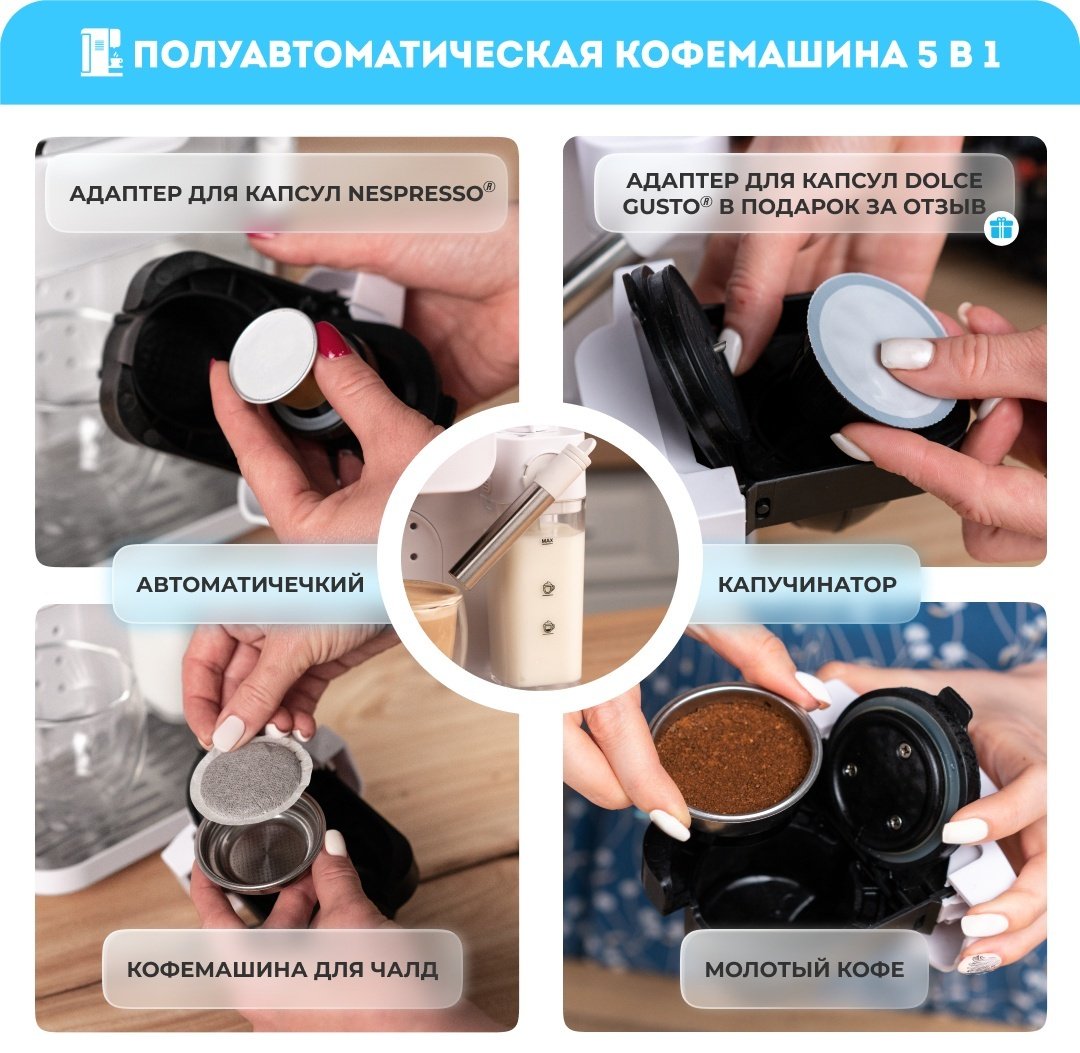 ПОЛУАВТОМАТИЧЕСКАЯ КОФЕМАШИНА 5 В 1

АДАПТЕР ДЛЯ КАПСУЛ NESPRESSO®

АДАПТЕР ДЛЯ КАПСУЛ DOLCE GUSTO® В ПОДАРОК ЗА ОТЗЫВ

АВТОМАТИЧЕЧКИЙ

MAX

КАПУЧИНАТОР

КОФЕМАШИНА ДЛЯ ЧАЛД

МОЛОТЫЙ КОФЕ