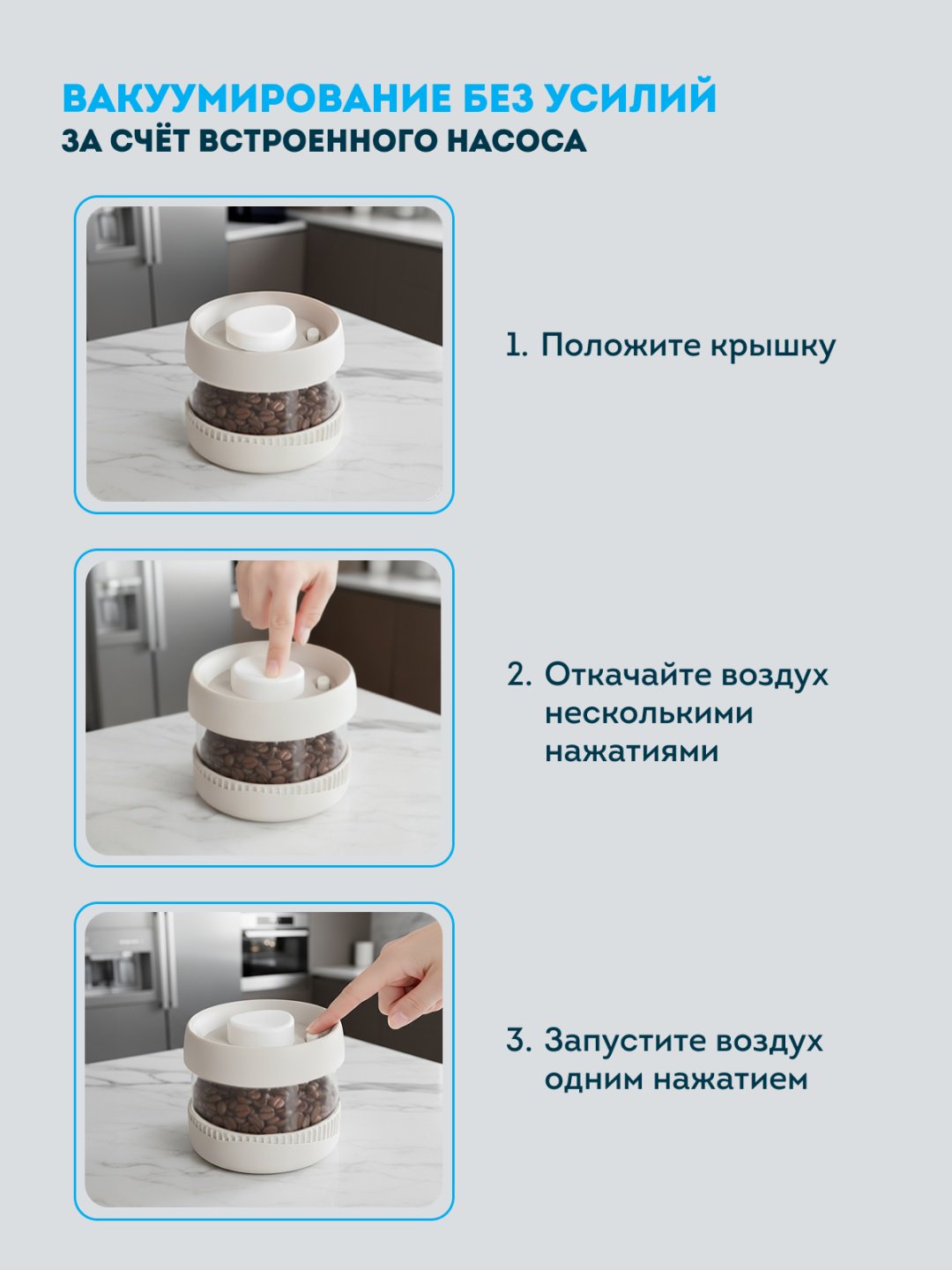 ВАКУУМИРОВАНИЕ БЕЗ УСИЛИЙ
ЗА СЧЁТ ВСТРОЕННОГО НАСОСА

1. Положите крышку

2. Откачайте воздух несколькими нажатиями

3. Запустите воздух одним нажатием