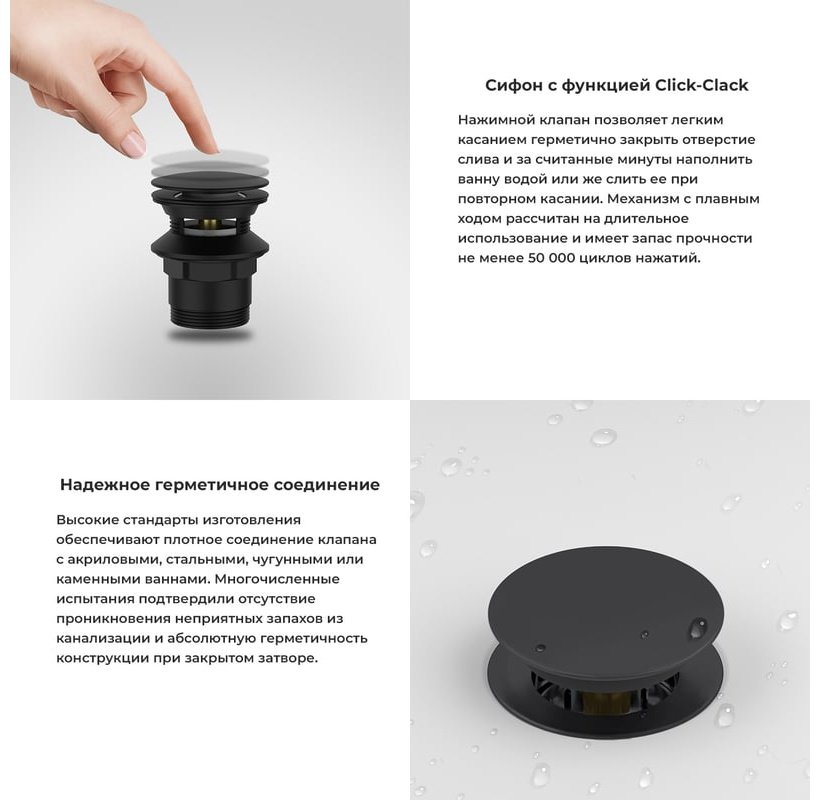 Сифон с функцией Click-Clack

Нажимной клапан позволяет легким касанием герметично закрыть отверстие слива и за считанные минуты наполнить ванну водой или же слить ее при повторном касании. Механизм с плавным ходом рассчитан на длительное использование и имеет запас прочности не менее 50 000 циклов нажатий.

Надежное герметичное соединение

Высокие стандарты изготовления обеспечивают плотное соединение клапана с акриловыми, стальными, чугунными или каменными ваннами. Многочисленные испытания подтвердили отсутствие проникновения неприятных запахов из канализации и абсолютную герметичность конструкции при закрытом затворе.