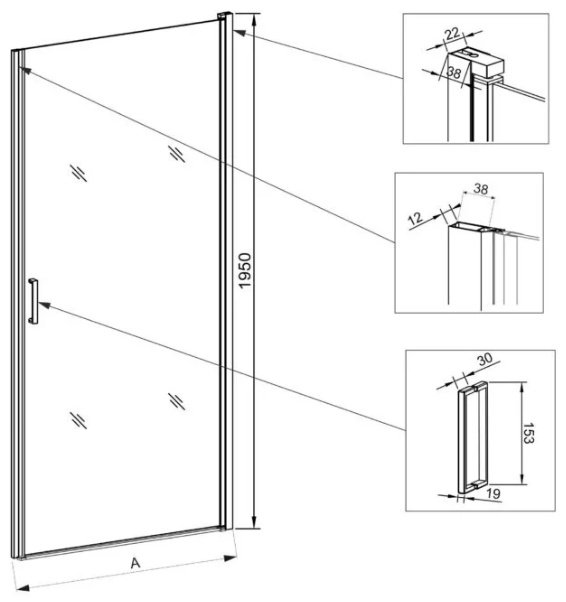 1950

A

22

38

38

12

30

153

19