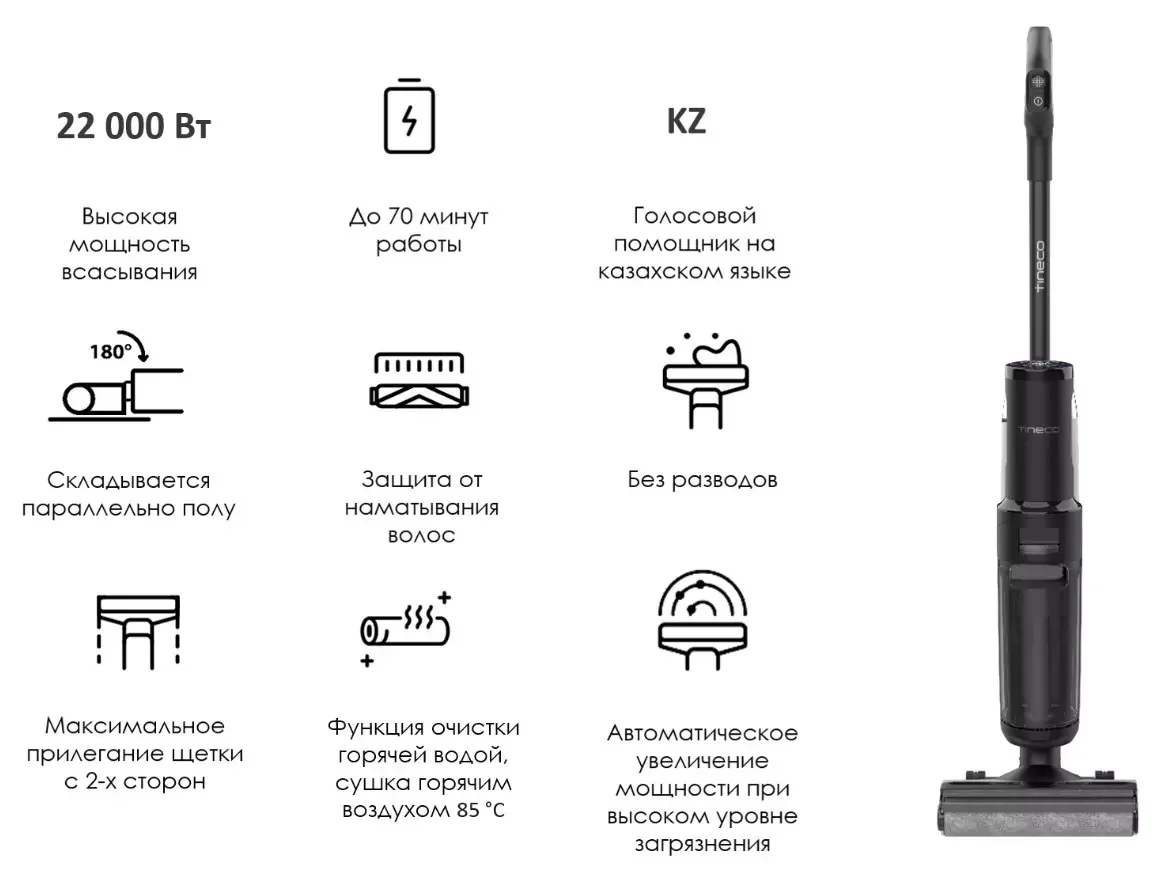 22 000 Вт

Высокая мощность всасывания

До 70 минут работы

KZ

Голосовой помощник на казахском языке

180°

Складывается параллельно полу

Защита от наматывания волос

Без разводов

Максимальное прилегание щетки с 2-х сторон

Функция очистки горячей водой, сушка горячим воздухом 85 °C

Автоматическое увеличение мощности при высоком уровне загрязнения

tineco

tineco