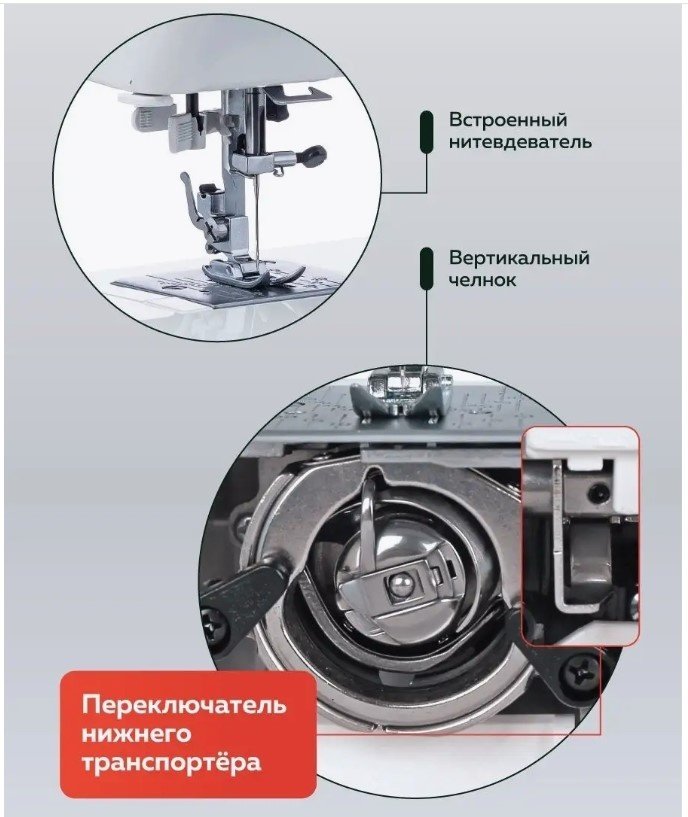 Встроенный нитевдеватель

Вертикальный челнок

Переключатель нижнего транспортёра