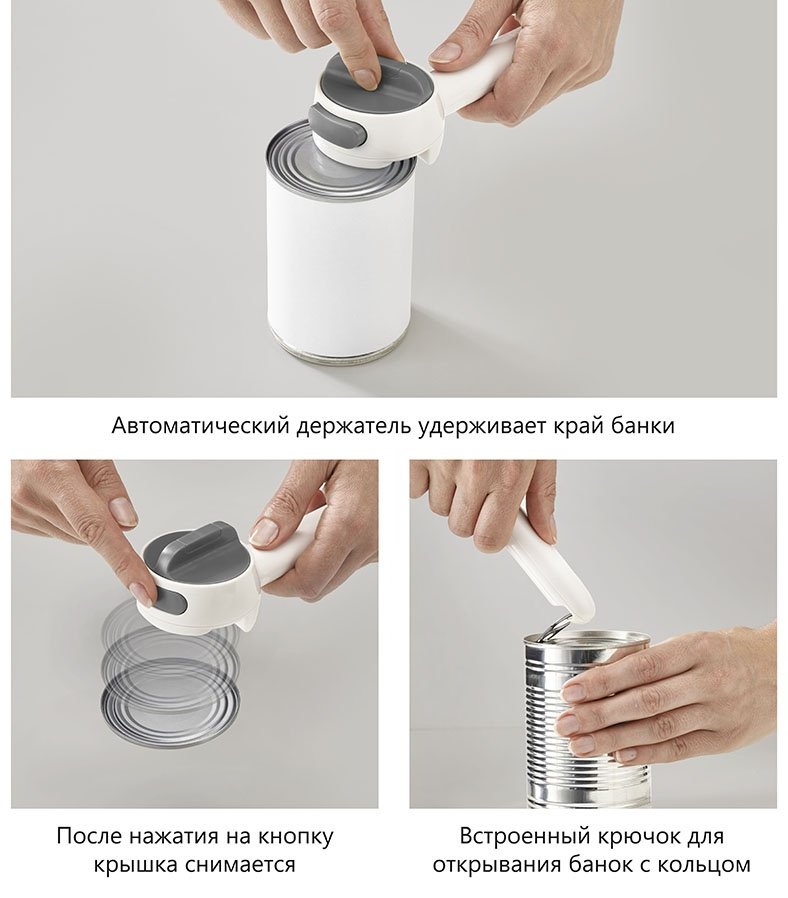 Автоматический держатель удерживает край банки

После нажатия на кнопку крышка снимается

Встроенный крючок для открывания банок с кольцом