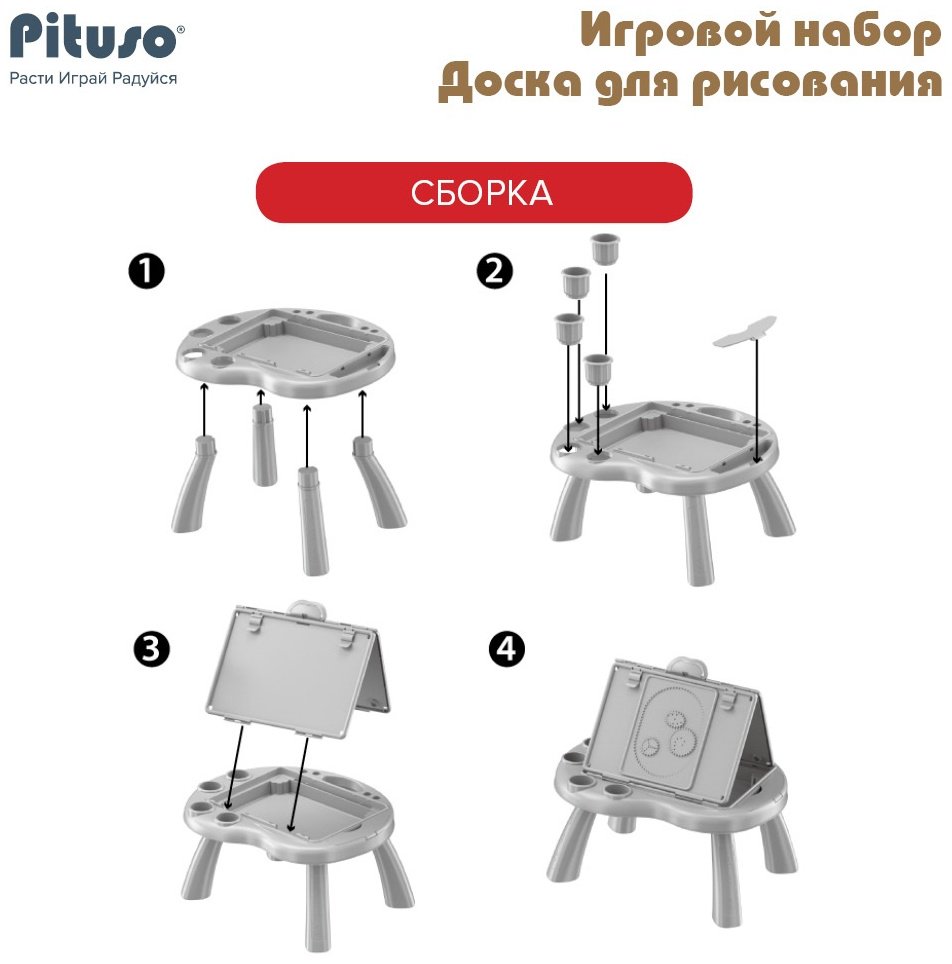 Pituso®
Расти Играй Радуйся

Игровой набор
Доска для рисования

СБОРКА

1

2

3

4