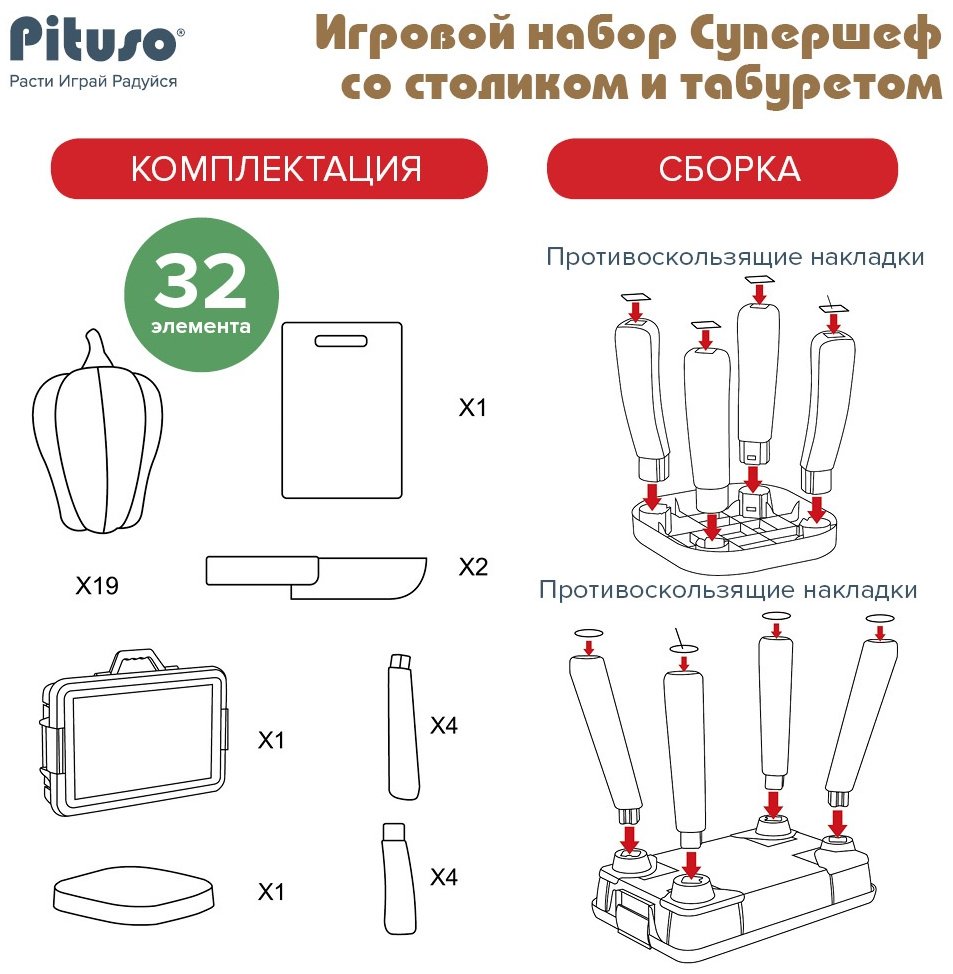 Pituso®
Расти Играй Радуйся

Игровой набор Супершеф со столиком и табуретом

КОМПЛЕКТАЦИЯ

32 элемента

X19

X1

X2

X1

X4

X1

X4

СБОРКА

Противоскользящие накладки

Противоскользящие накладки