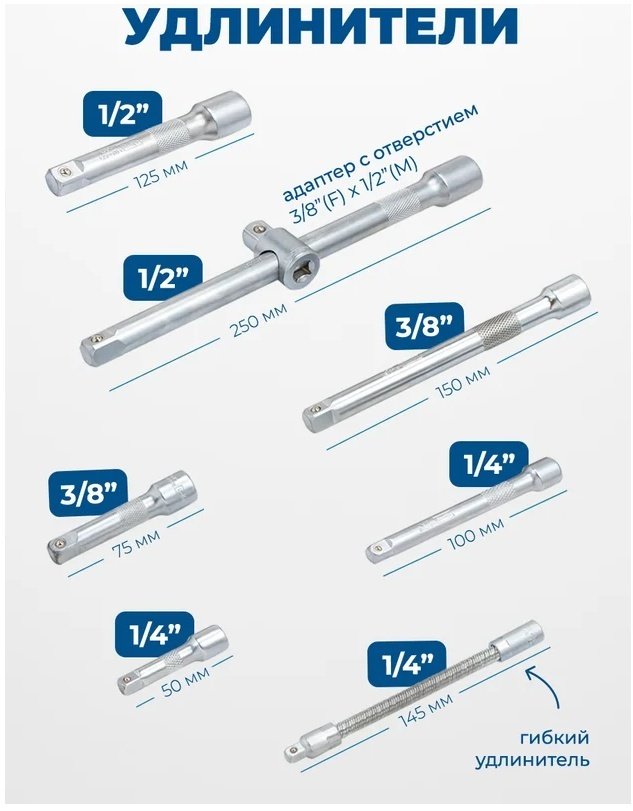 УДЛИНИТЕЛИ

1/2"

125 мм

адаптер с отверстием 3/8"(F) x 1/2"(M)

1/2"

250 мм

3/8"

150 мм

3/8"

75 мм

1/4"

100 мм

1/4"

50 мм

1/4"

145 мм

гибкий удлинитель