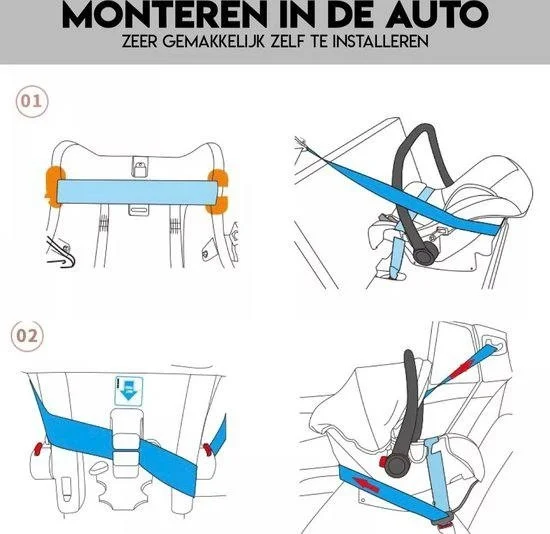 MONTEREN IN DE AUTO
ZEER GEMAKKELIJK ZELF TE INSTALLEREN

01

02