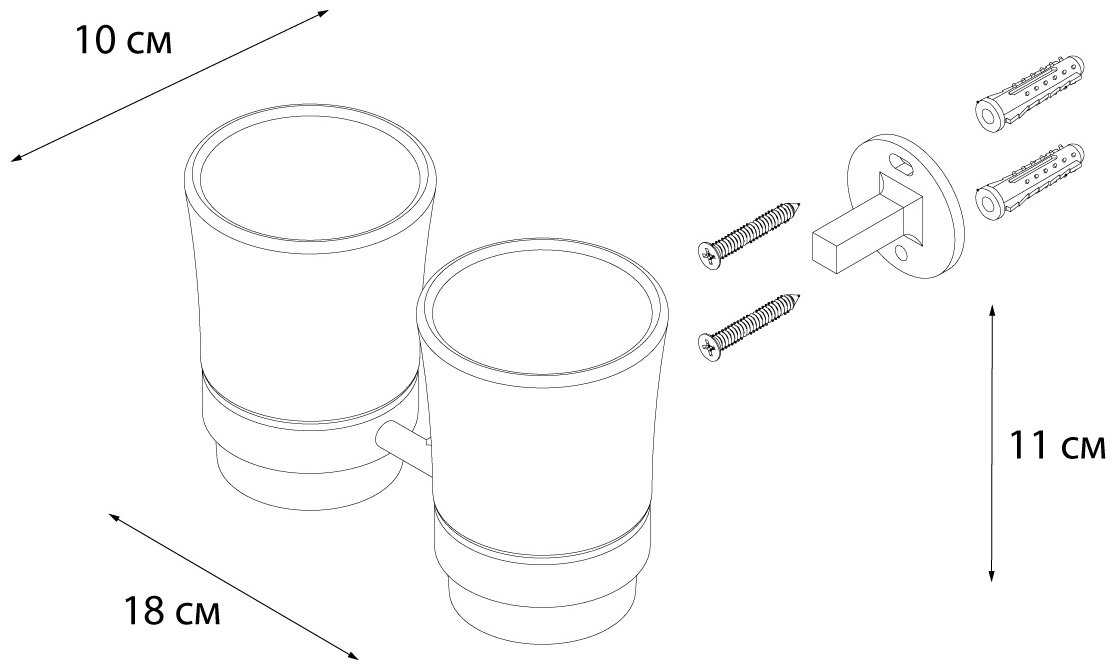 10 см

11 см

18 см